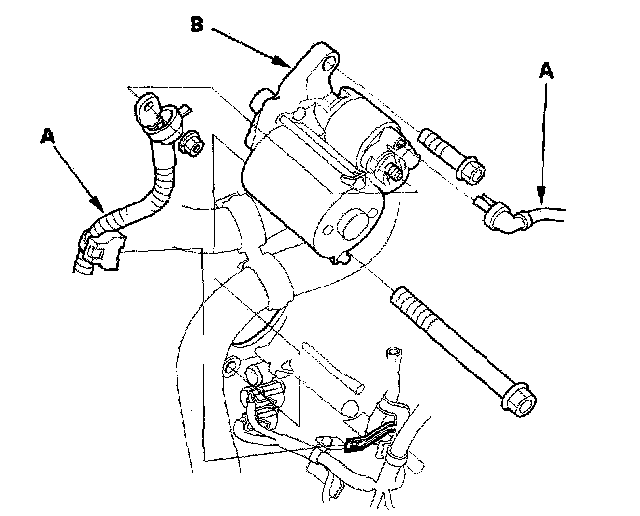 B
A
A