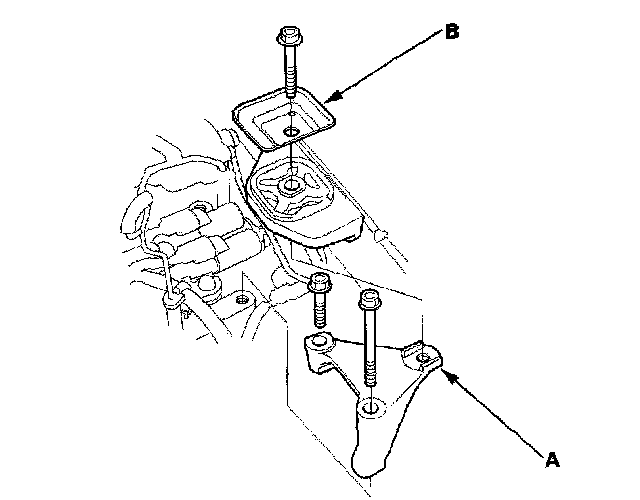 B

A