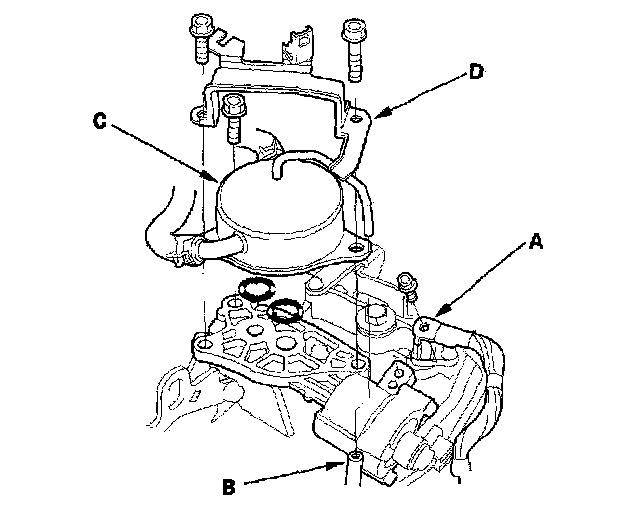 D
C
A
B