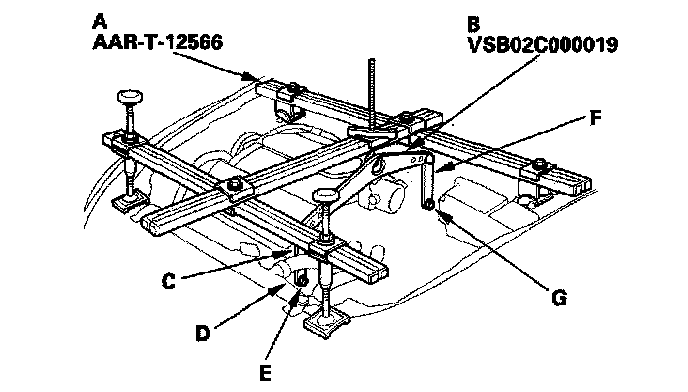 A
AAR-T-12566

B
VSB02C000019

F

C

G

D

E