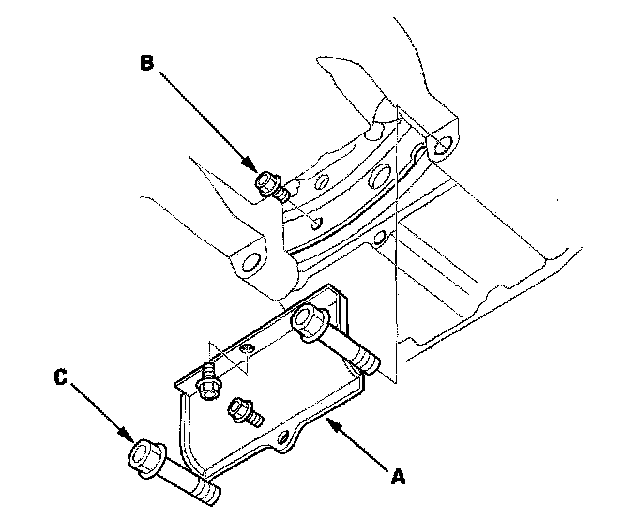 B

C

A