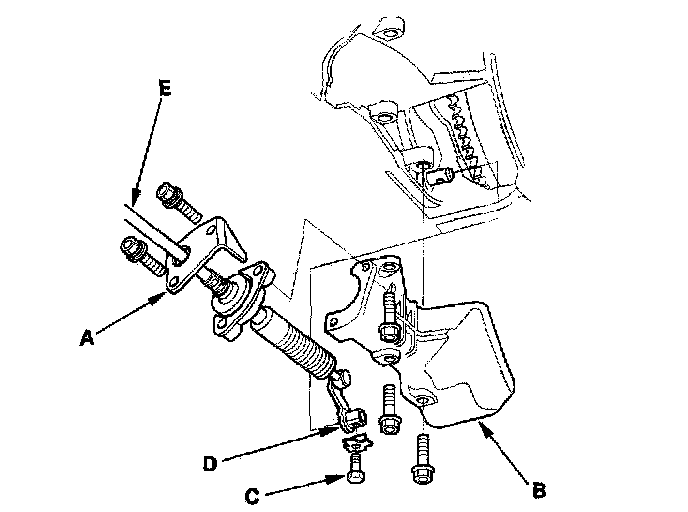 E
A
D
C
B