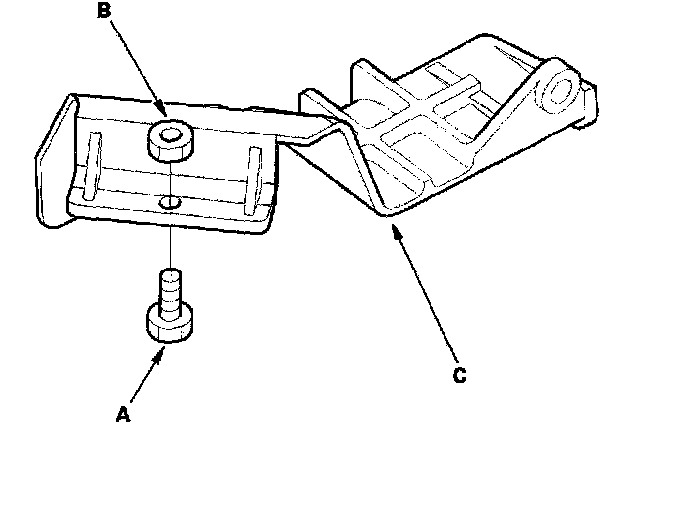 B

C

A