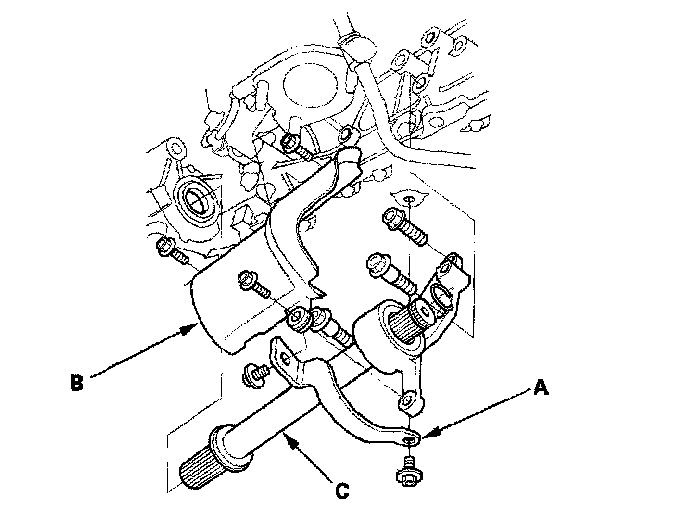 B

A

C