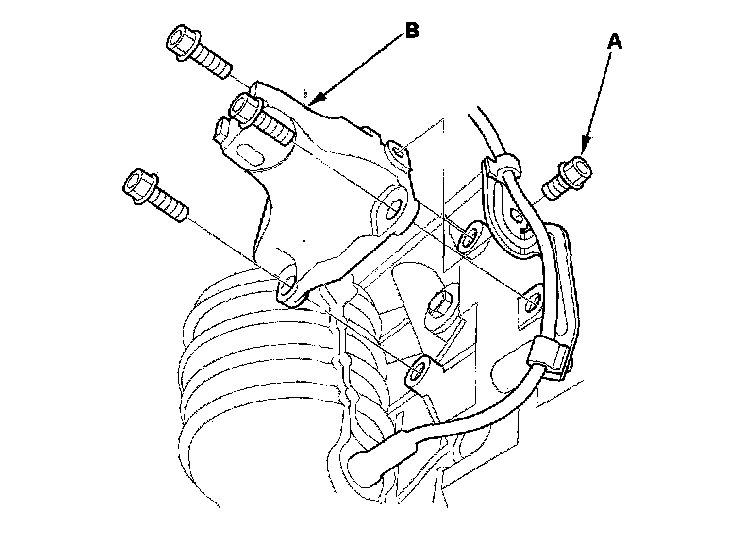 B

A