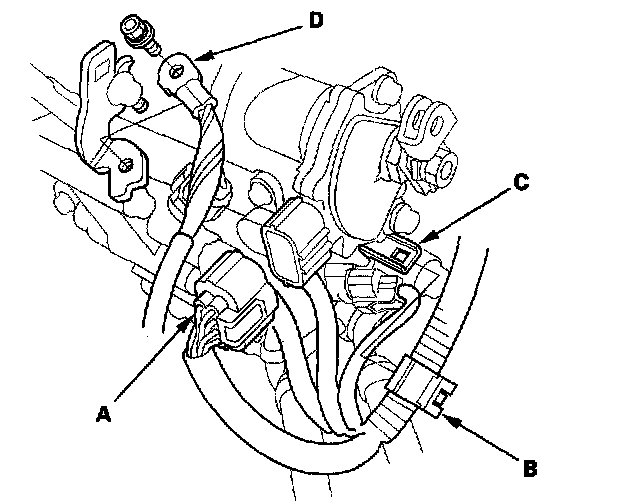 D
C
A
B