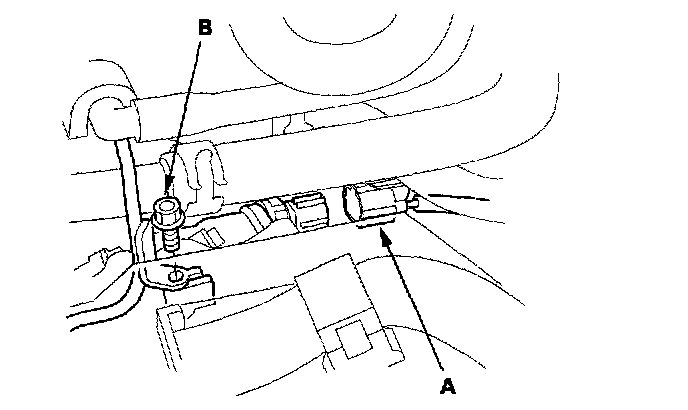 B

A