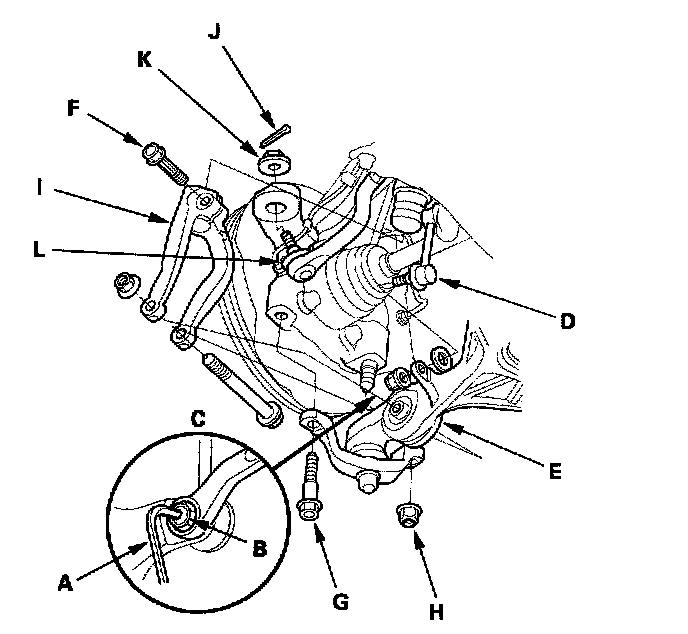 J
K
F
I
L
D
C
E
B
A
G
H