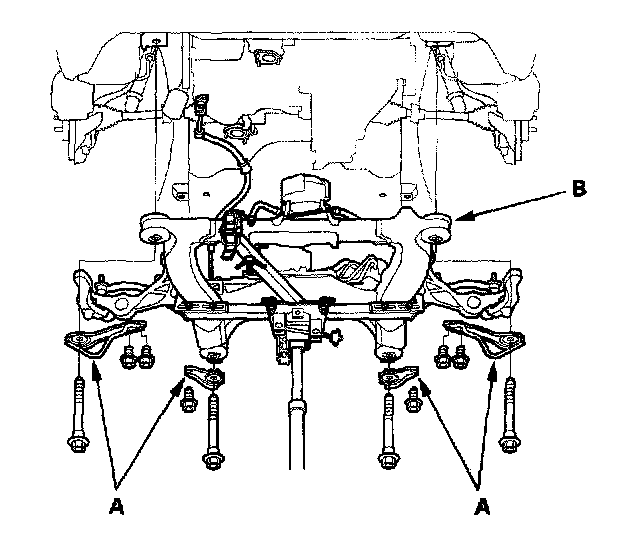 B

A

A