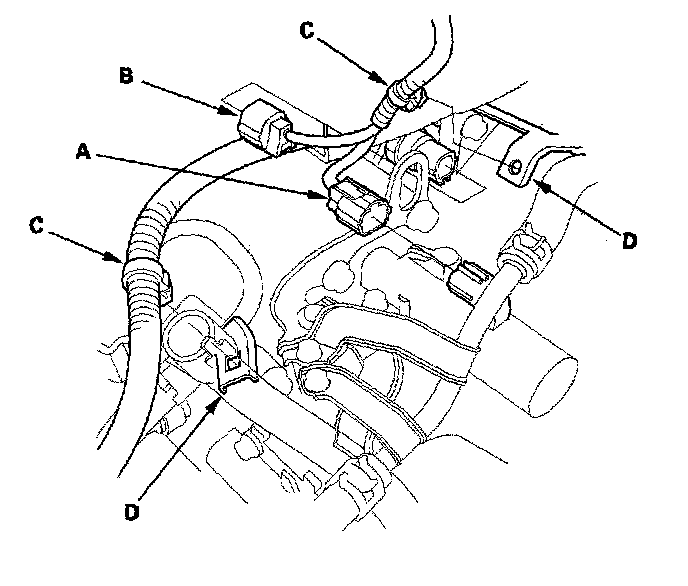 C
B
A
C
D
D