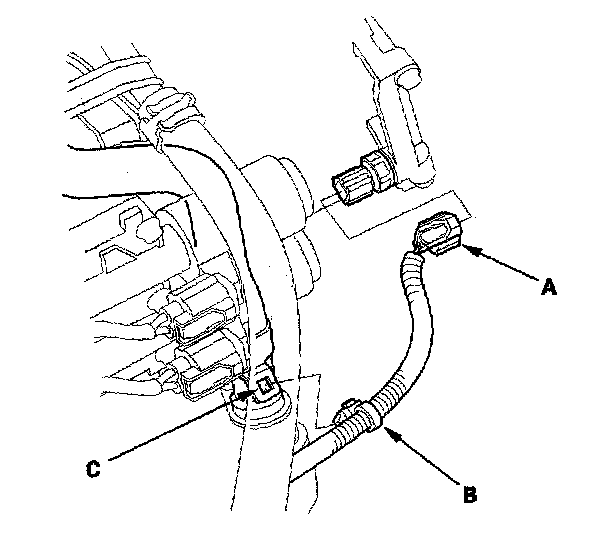 A

C

B