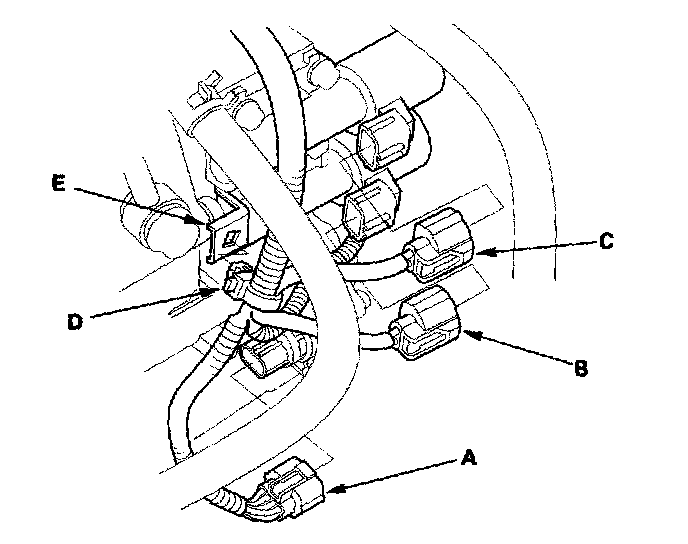 E
C
D
B
A