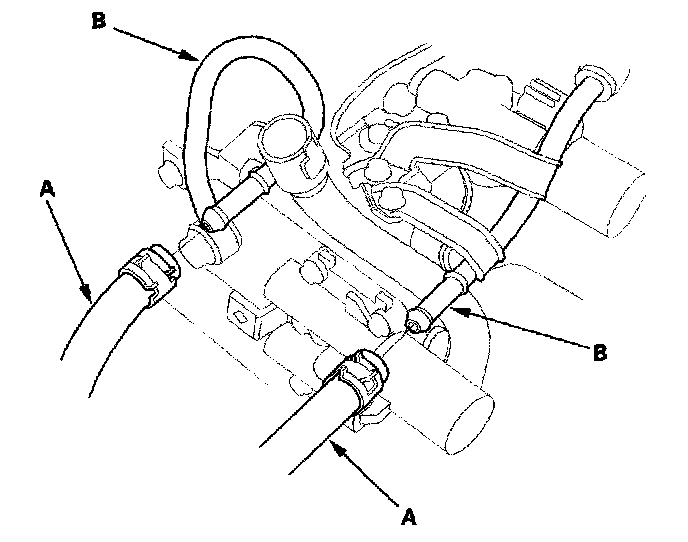 B

A

B

A