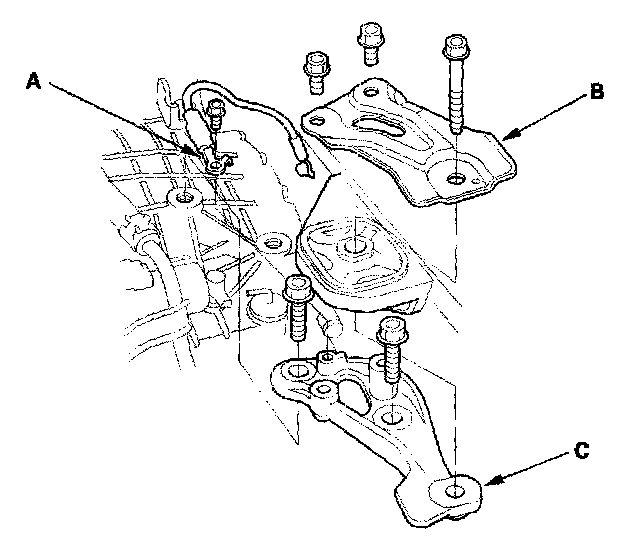 A
B
C