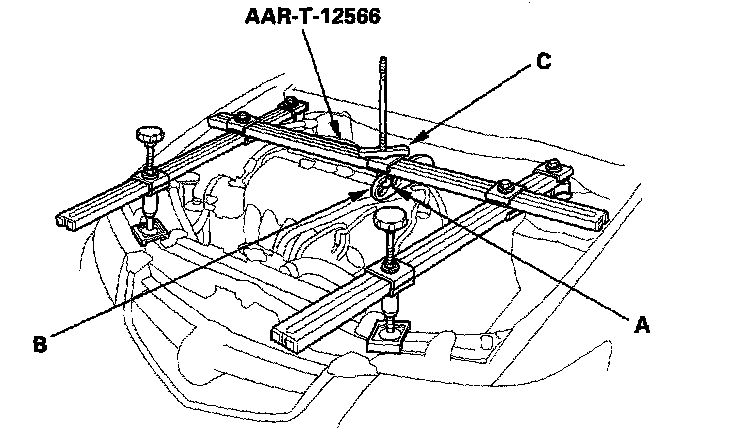 AAR-T-12566

C

B

A