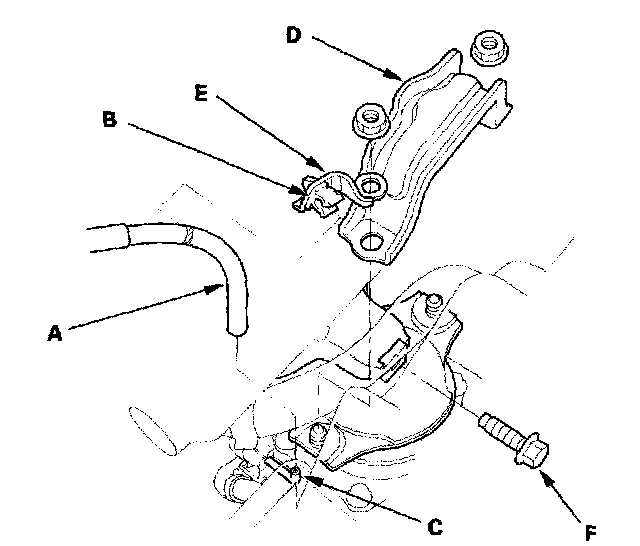 D
E
B
A
C
F