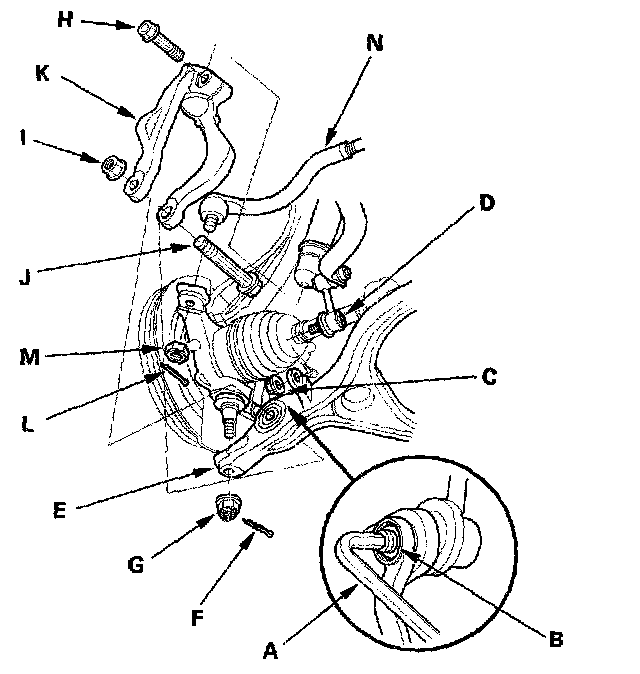 H
N
K
I
D
J
M
C
L
E
G
F
A
B