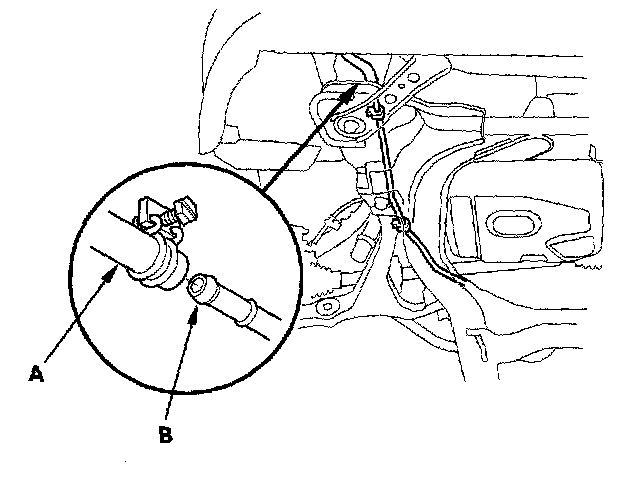 A

B