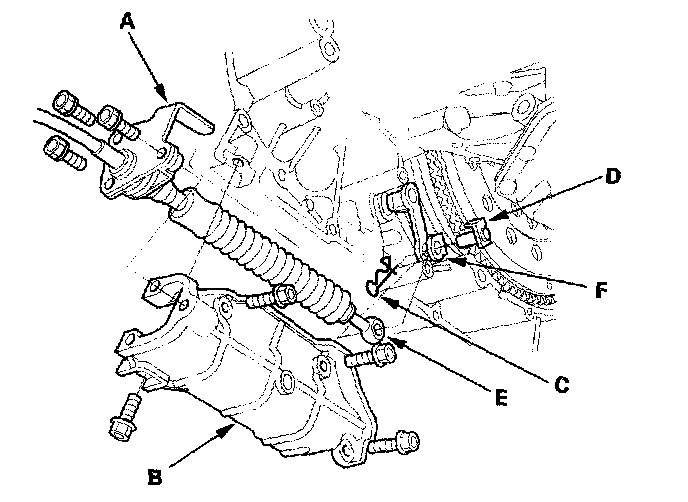 A
D
F
C
E
B