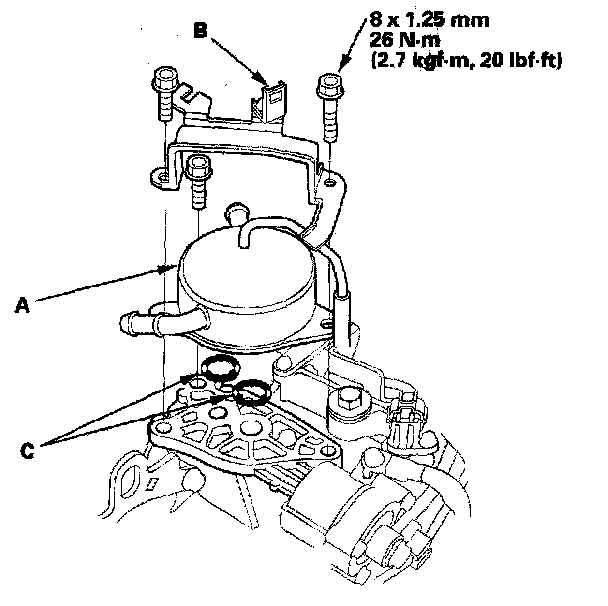 B

8 x 1.25 mm
26 N·m
(2.7 kgf·m, 20 lbf·ft)

A

C