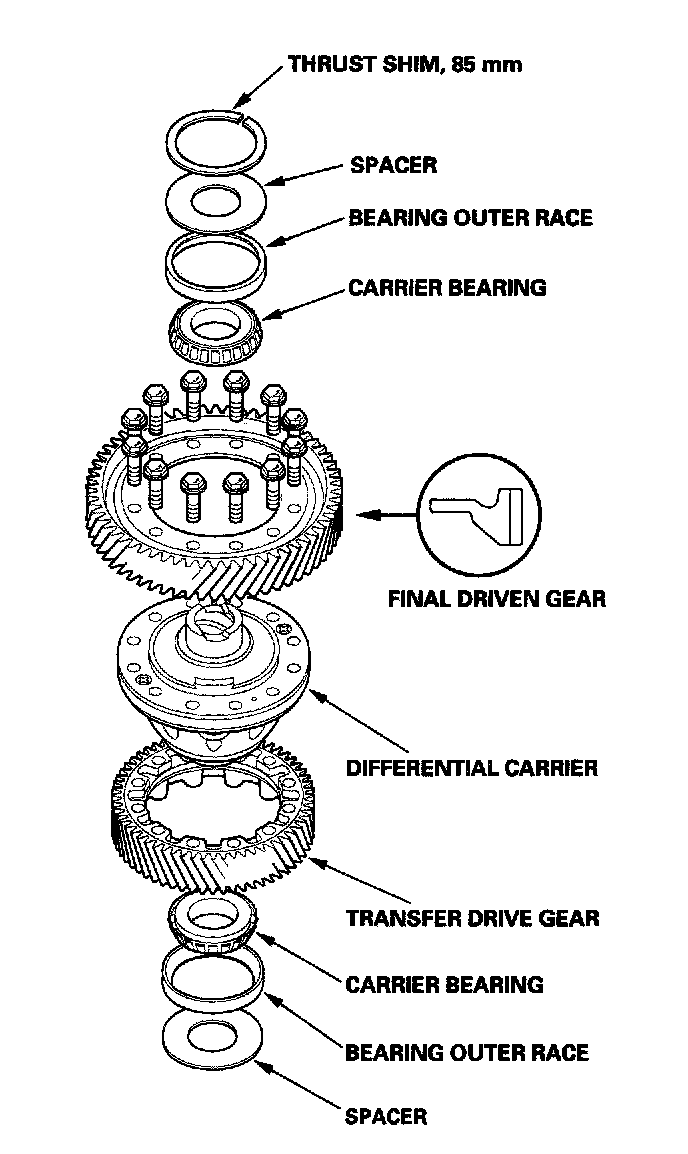 THRUST SHIM, 85 mm
SPACER
BEARING OUTER RACE
CARRIER BEARING
FINAL DRIVEN GEAR
DIFFERENTIAL CARRIER
TRANSFER DRIVE GEAR
CARRIER BEARING
BEARING OUTER RACE
SPACER