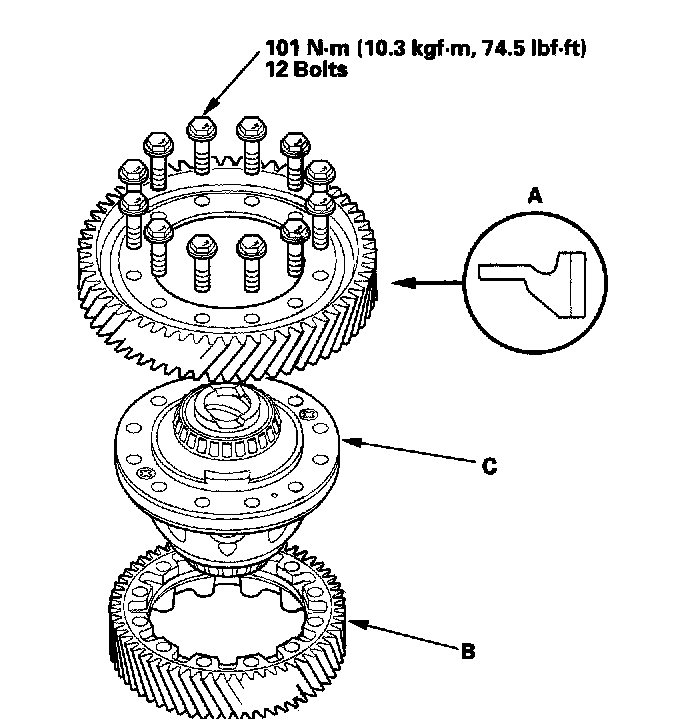 101 N·m (10.3 kgf·m, 74.5 lbf·ft)
12 Bolts

A

C

B