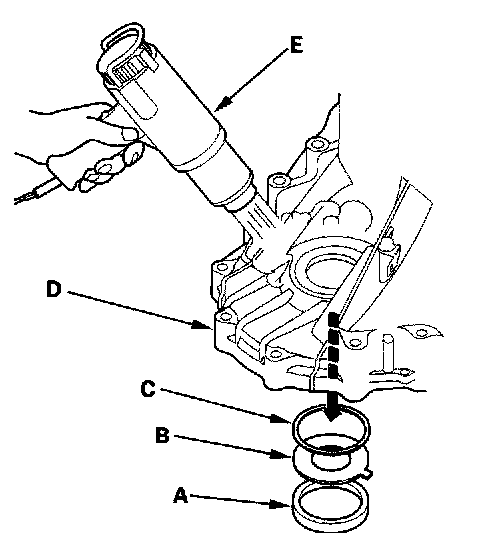 E

D

C

B

A