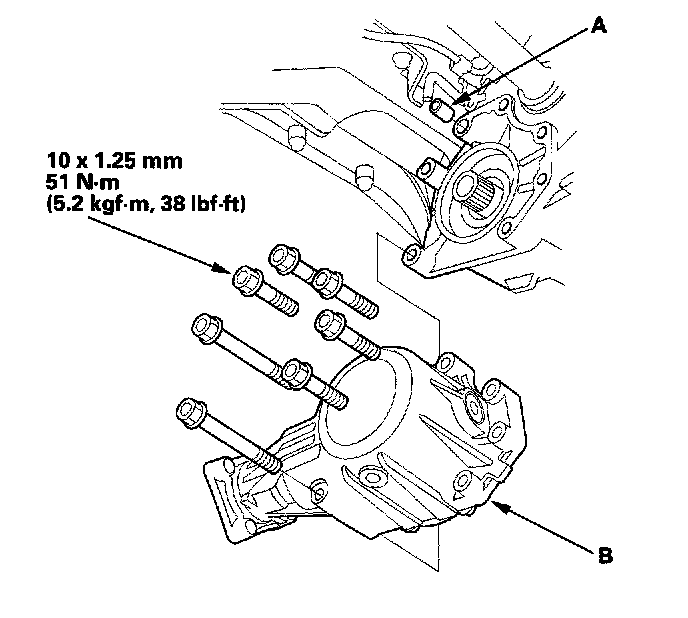 A

10 x 1.25 mm
51 N·m
(5.2 kgf·m, 38 lbf·ft)

B