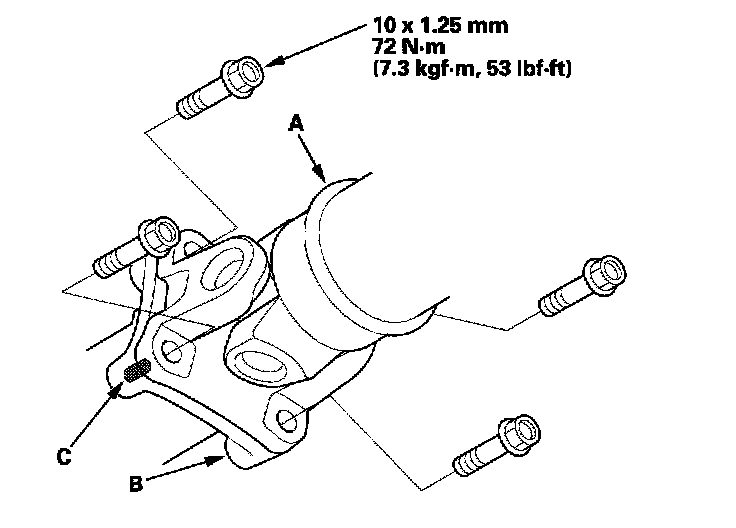 10 x 1.25 mm
72 N·m
(7.3 kgf·m, 53 lbf·ft)

A

C

B