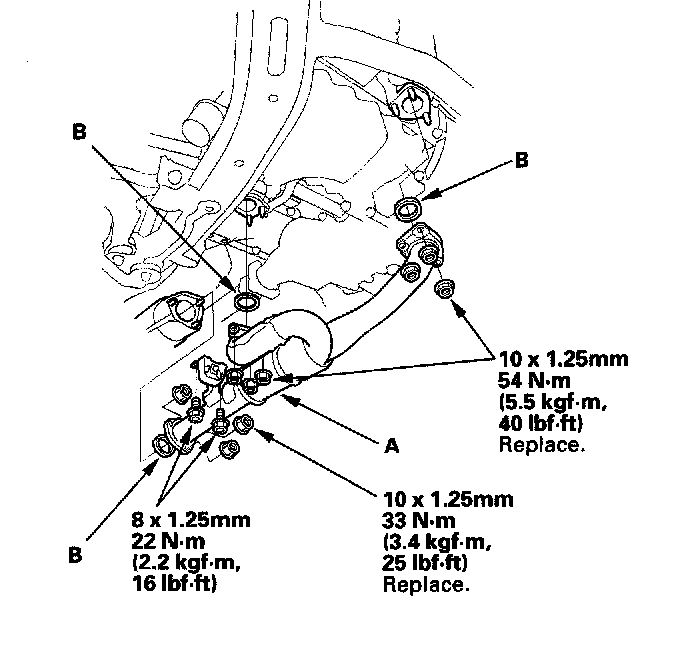 B

B

10 x 1.25mm
54 N·m
(5.5 kgf·m,
40 lbf·ft)
Replace.

A

10 x 1.25mm
33 N·m
(3.4 kgf·m,
25 lbf·ft)
Replace.

8 x 1.25mm
22 N·m
(2.2 kgf·m,
16 lbf·ft)

B