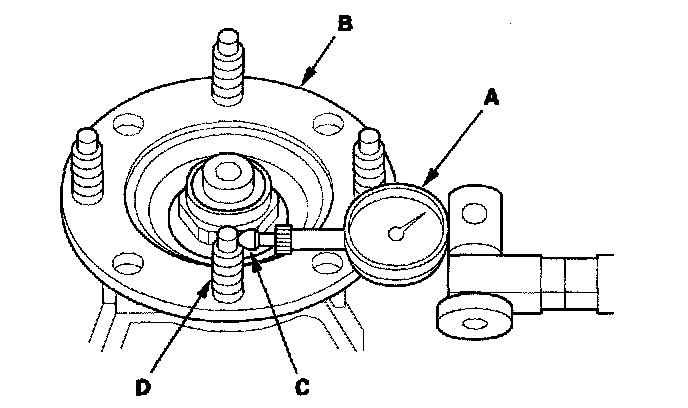 B
A
D
C