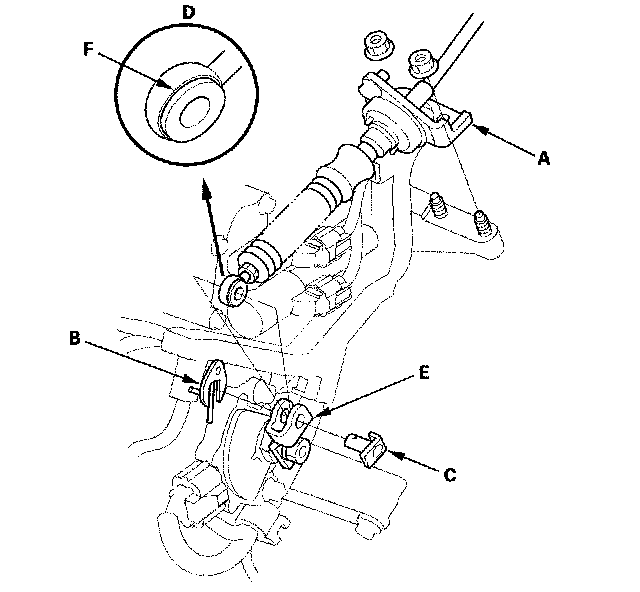 D
F
A
B
E
C