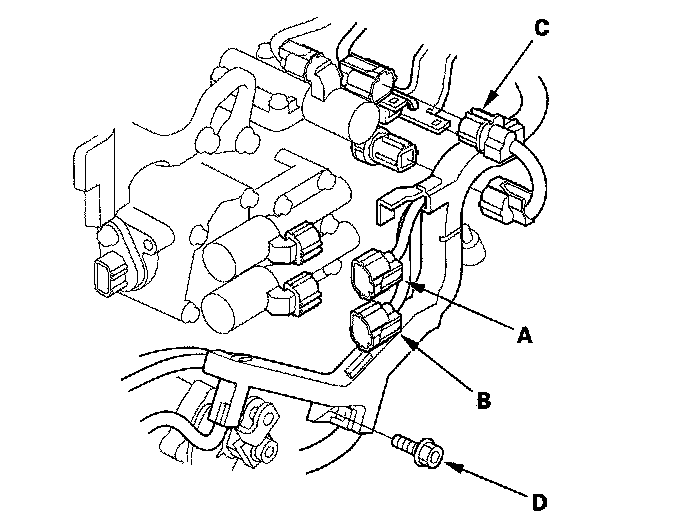 C

A

B

D