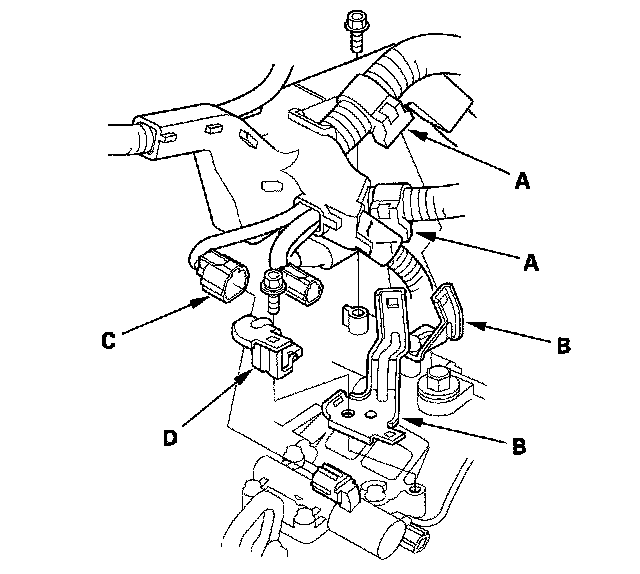 A
A
C
B
D
B