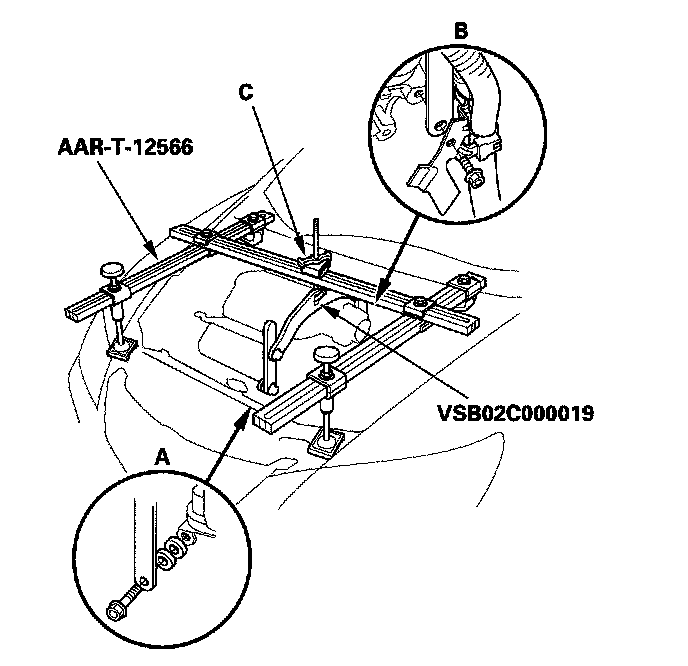 B

C

AAR-T-12566

VSB02C000019

A