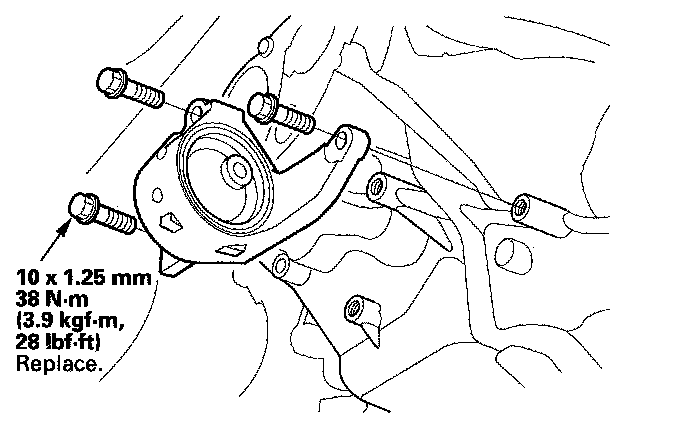 10 x 1.25 mm
38 N·m
(3.9 kgf·m,
28 lbf·ft)
Replace.