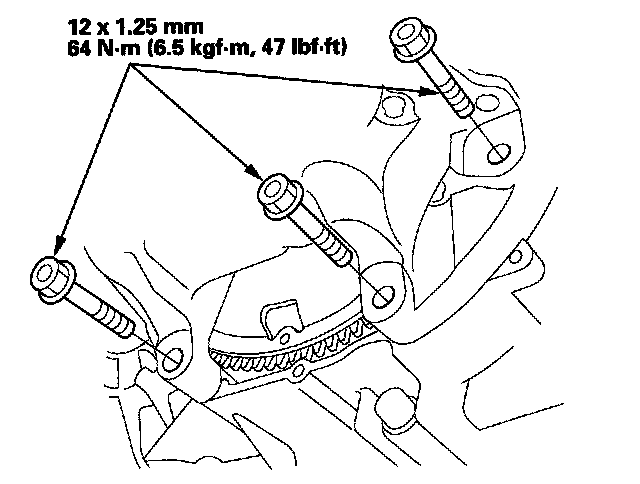 12 x 1.25 mm
64 N·m (6.5 kgf·m, 47 lbf·ft)