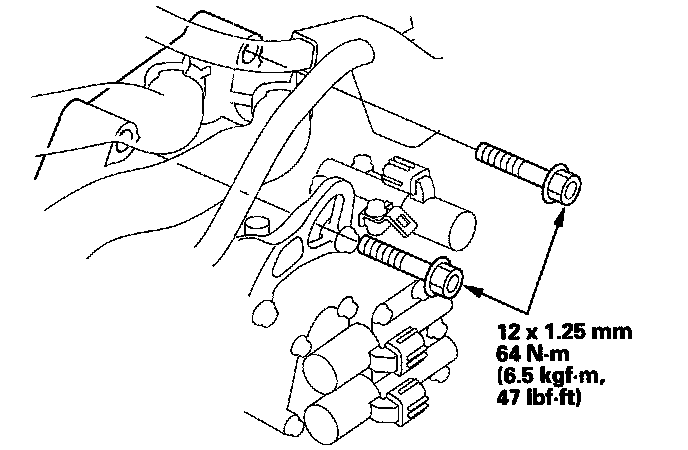 12 x 1.25 mm
64 N·m
(6.5 kgf·m,
47 lbf·ft)