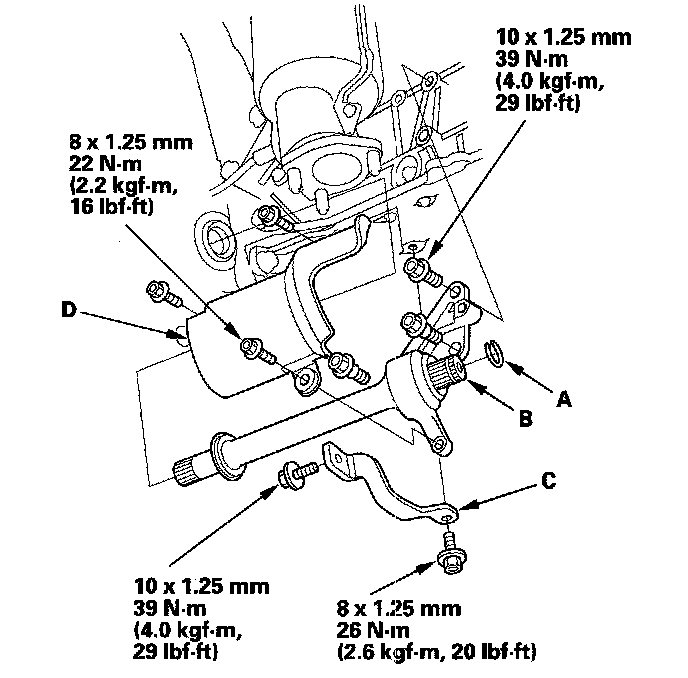 10 x 1.25 mm
39 N·m
(4.0 kgf·m,
29 lbf·ft)

8 x 1.25 mm
22 N·m
(2.2 kgf·m,
16 lbf·ft)

D

A

B

C

10 x 1.25 mm
39 N·m
(4.0 kgf·m,
29 lbf·ft)

8 x 1.25 mm
26 N·m
(2.6 kgf·m, 20 lbf·ft)