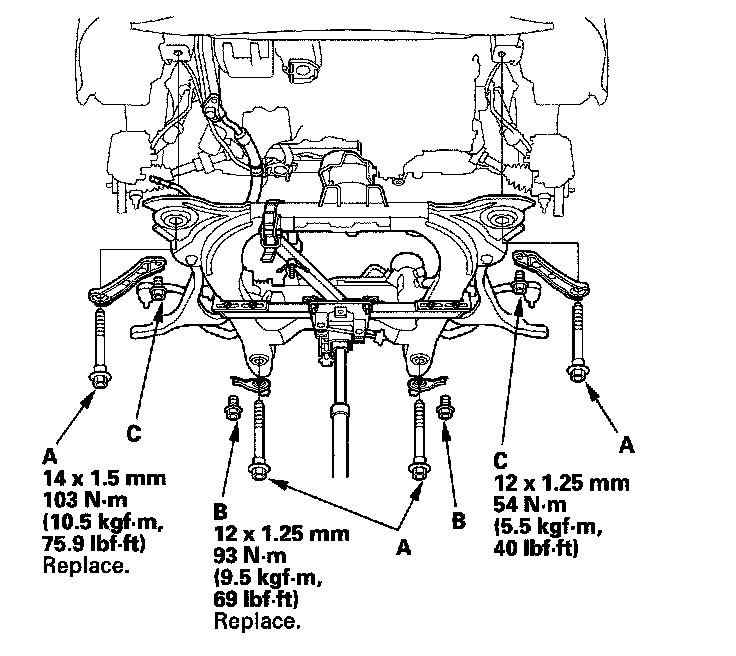 C

A
14 x 1.5 mm
103 N·m
(10.5 kgf·m,
75.9 lbf·ft)
Replace.

B
12 x 1.25 mm
93 N·m
(9.5 kgf·m,
69 lbf·ft)
Replace.

A

B

C
12 x 1.25 mm
54 N·m
(5.5 kgf·m,
40 lbf·ft)

A