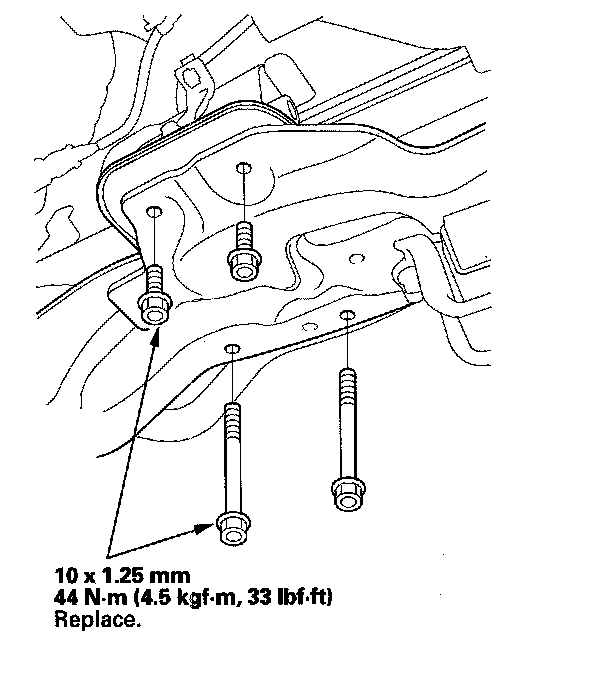 10 x 1.25 mm
44 N·m (4.5 kgf·m, 33 lbf·ft)
Replace.