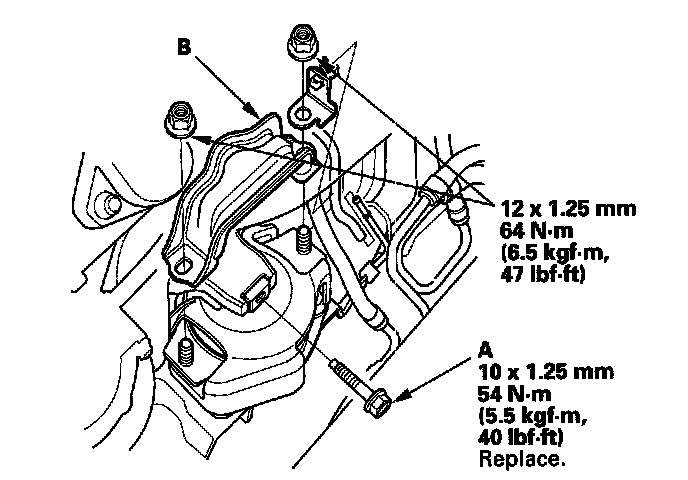 B

12 x 1.25 mm
64 N·m
(6.5 kgf·m,
47 lbf·ft)

A
10 x 1.25 mm
54 N·m
(5.5 kgf·m,
40 lbf·ft)
Replace.