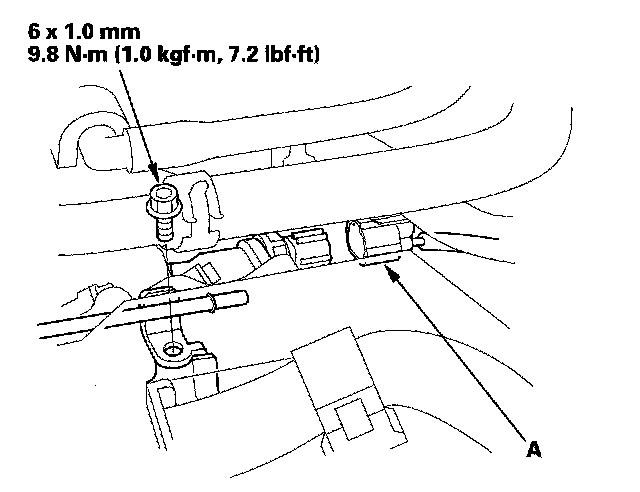 6 x 1.0 mm
9.8 N·m (1.0 kgf·m, 7.2 lbf·ft)

A