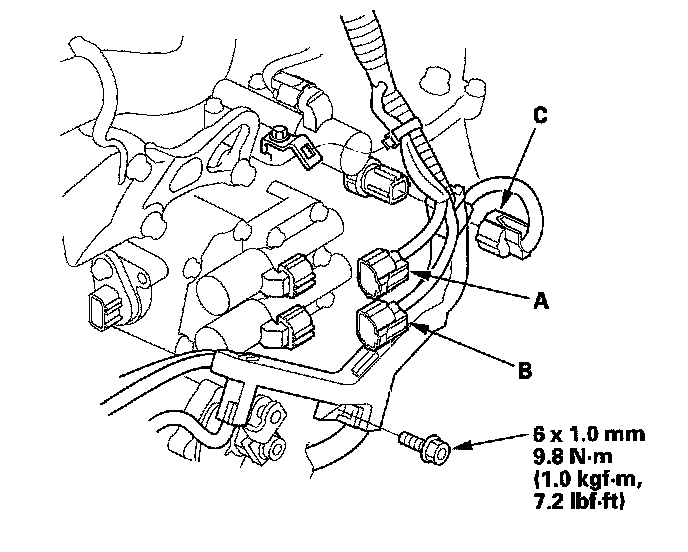 C

A

B

6 x 1.0 mm
9.8 N·m
(1.0 kgf·m,
7.2 lbf·ft)