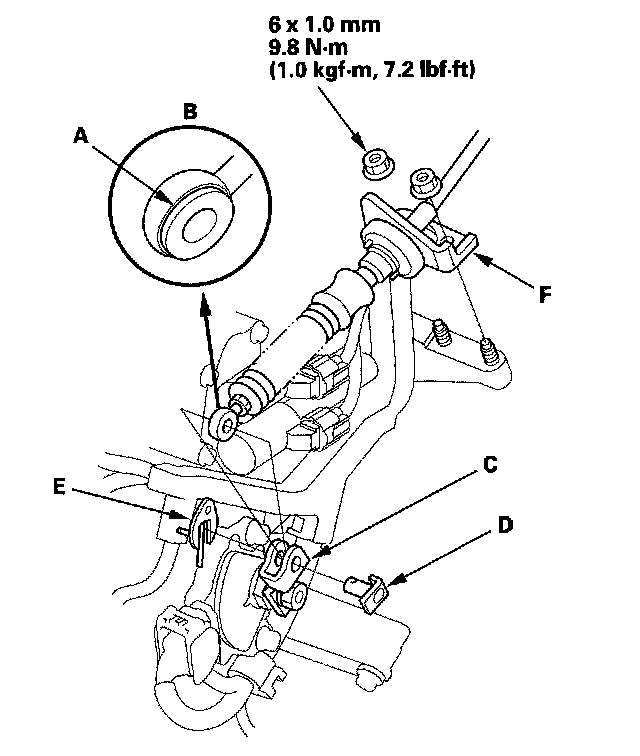 6 x 1.0 mm
9.8 N·m
(1.0 kgf·m, 7.2 lbf·ft)

B

A

F

C

E

D