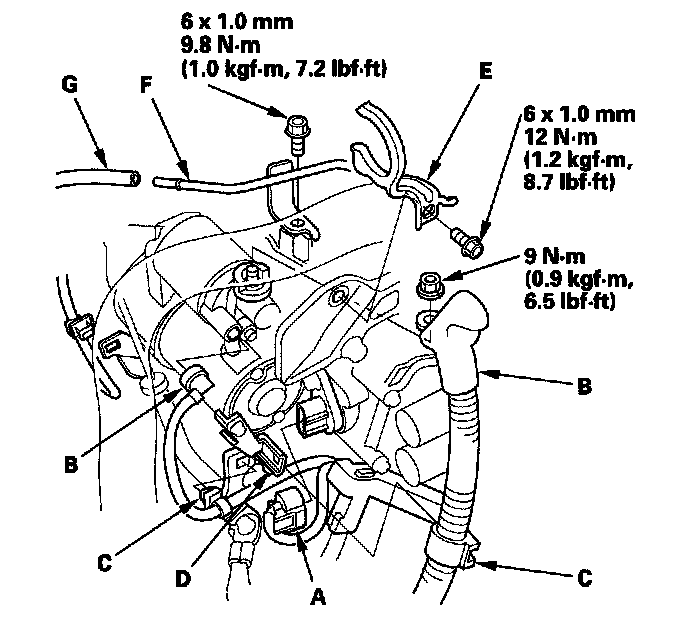 6 x 1.0 mm
9.8 N·m
(1.0 kgf·m, 7.2 lbf·ft)

G

F

E

6 x 1.0 mm
12 N·m
(1.2 kgf·m,
8.7 lbf·ft)

9 N·m
(0.9 kgf·m,
6.5 lbf·ft)

B

B

C

D

A

C