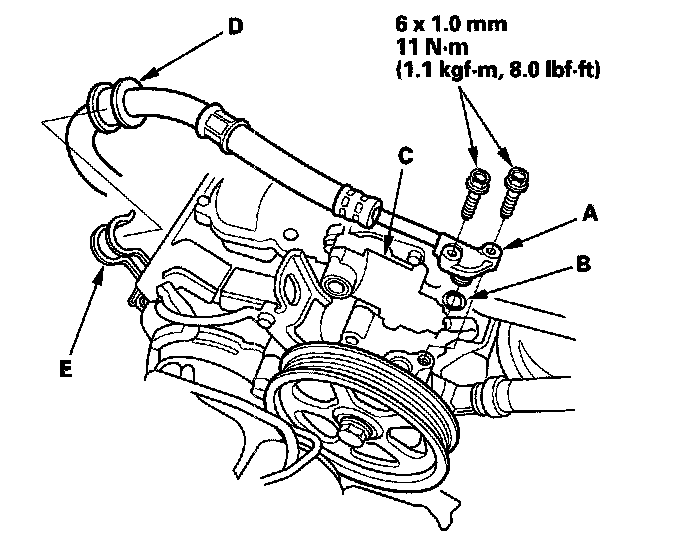 D

6 x 1.0 mm
11 N·m
(1.1 kgf·m, 8.0 lbf·ft)

C

A

B

E