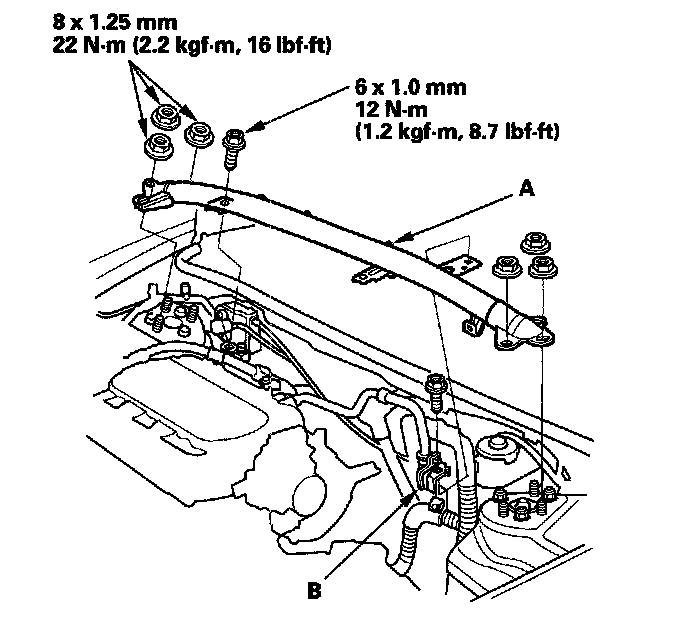 8 x 1.25 mm
22 N·m (2.2 kgf·m, 16 lbf·ft)

6 x 1.0 mm
12 N·m
(1.2 kgf·m, 8.7 lbf·ft)

A

B