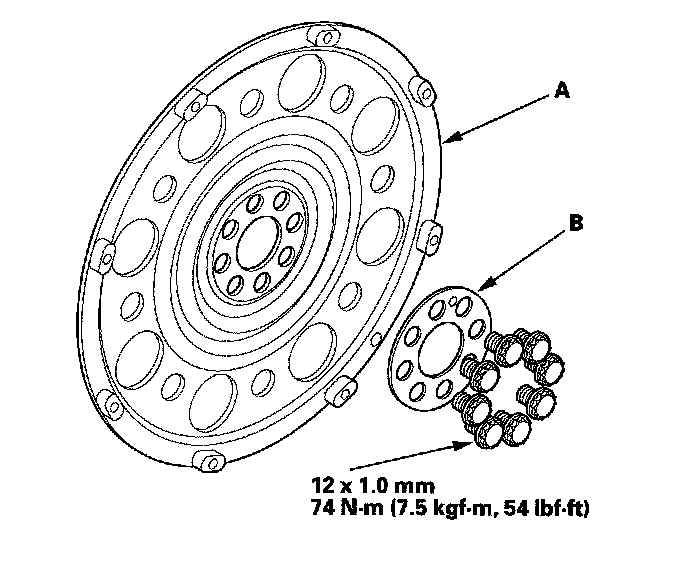 A

B

12 x 1.0 mm
74 N·m (7.5 kgf·m, 54 lbf·ft)