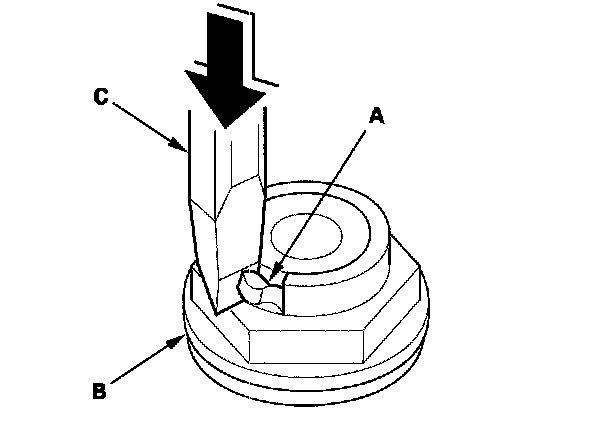 C
A
B